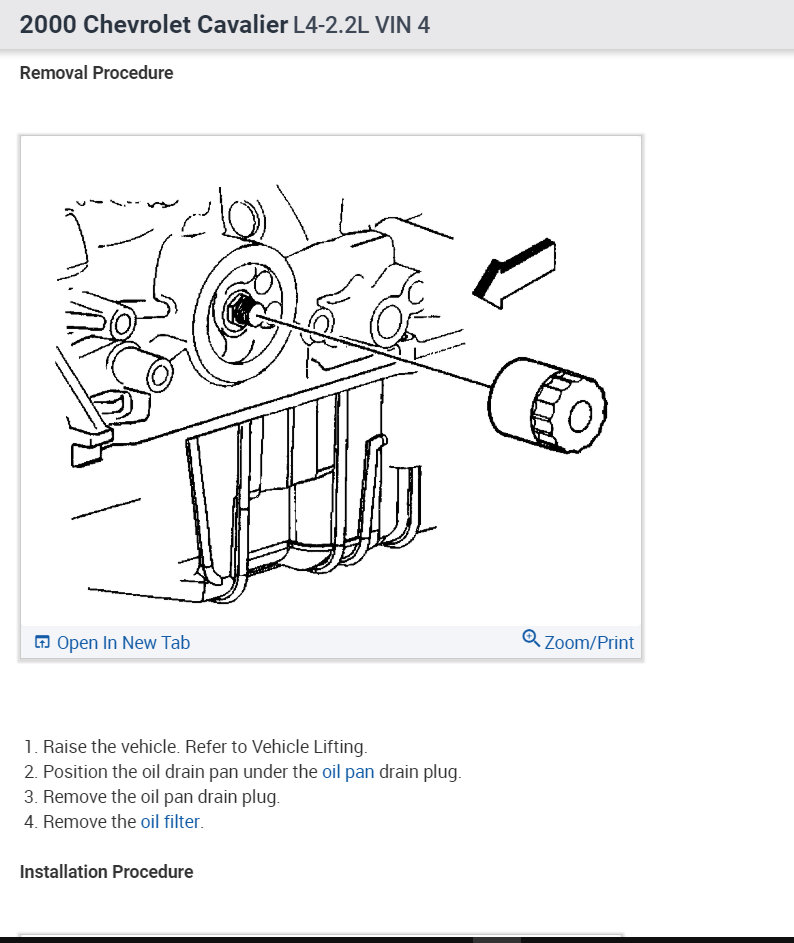 2000 Chevrolet Cavalier L4-2.2L VIN 4

Removal Procedure

Open In New Tab

Zoom/Print

1. Raise the vehicle. Refer to Vehicle Lifting.
2. Position the oil drain pan under the oil pan drain plug.
3. Remove the oil pan drain plug.
4. Remove the oil filter.

Installation Procedure