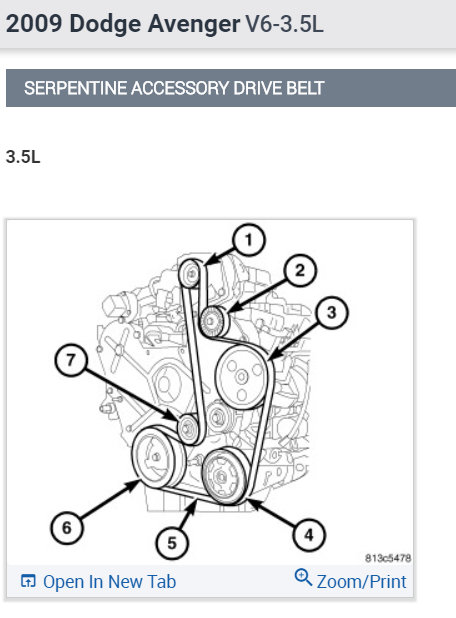 2009 Dodge Avenger V6-3.5L

SERPENTINE ACCESSORY DRIVE BELT

3.5L

1
2
3
7
6
5
4
813c5478

Open In New Tab
Zoom/Print