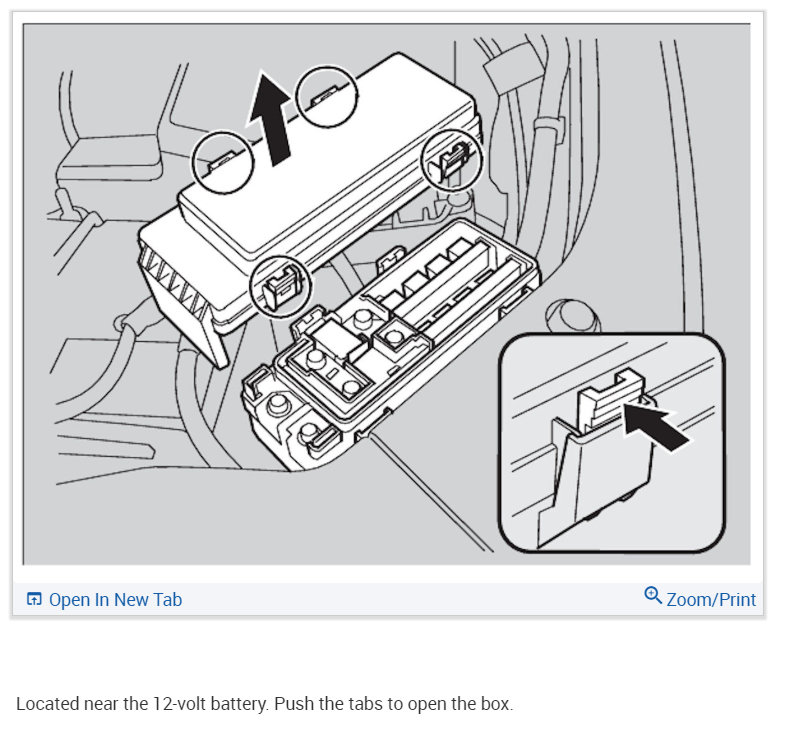 Open In New Tab

Zoom/Print

Located near the 12-volt battery. Push the tabs to open the box.