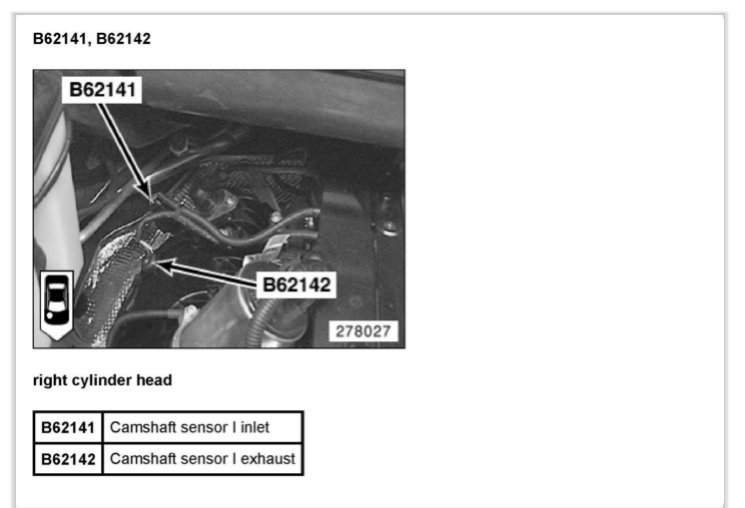 B62141, B62142

B62141

B62142

278027

right cylinder head

| B62141 | Camshaft sensor I inlet |
|---|---|
| B62142 | Camshaft sensor I exhaust |