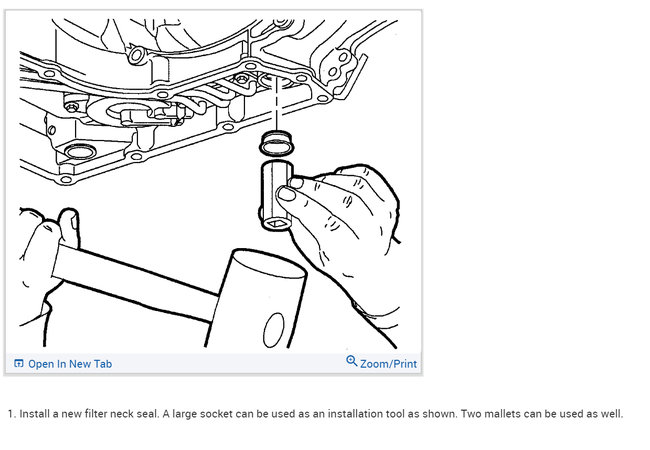 Open In New Tab

Zoom/Print

1. Install a new filter neck seal. A large socket can be used as an installation tool as shown. Two mallets can be used as well.