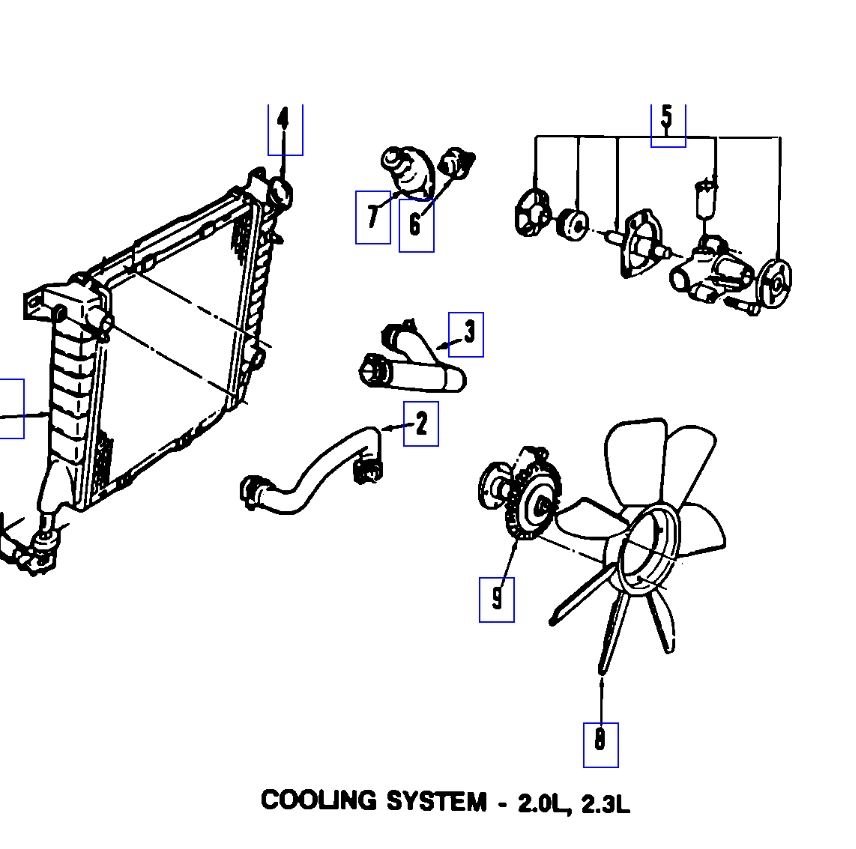 4
5
7
6
3
2
9
8
COOLING SYSTEM - 2.0L, 2.3L