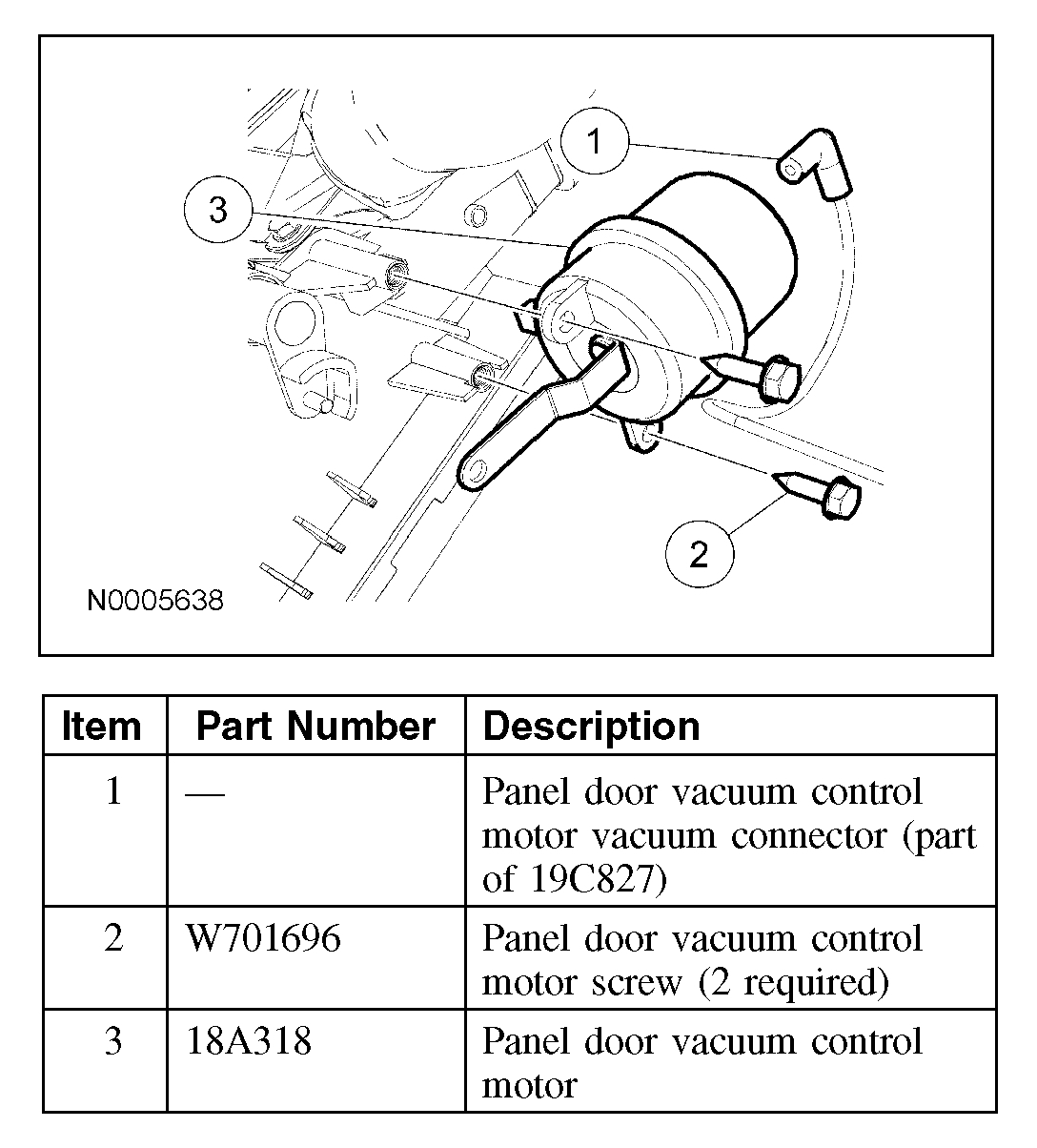 1
3
2
N0005638

| Item | Part Number | Description |
|---|---|---|
| 1 | — | Panel door vacuum control motor vacuum connector (part of 19C827) |
| 2 | W701696 | Panel door vacuum control motor screw (2 required) |
| 3 | 18A318 | Panel door vacuum control motor |