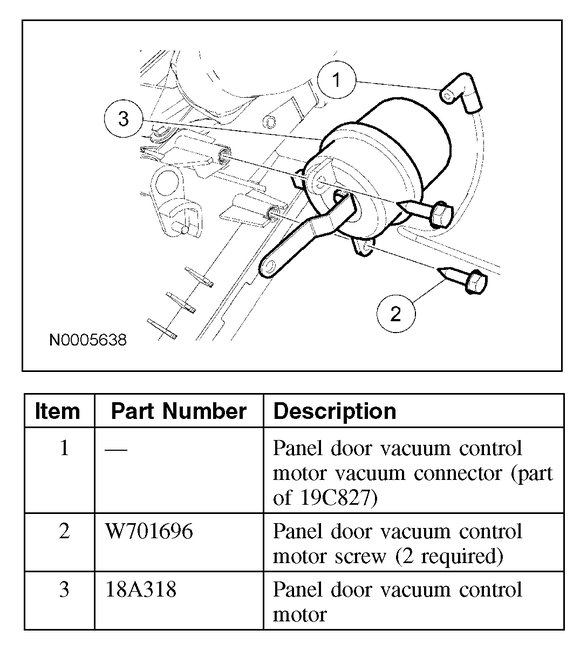 1

3

2

N0005638

| Item | Part Number | Description |
|---|---|---|
| 1 | — | Panel door vacuum control motor vacuum connector (part of 19C827) |
| 2 | W701696 | Panel door vacuum control motor screw (2 required) |
| 3 | 18A318 | Panel door vacuum control motor |