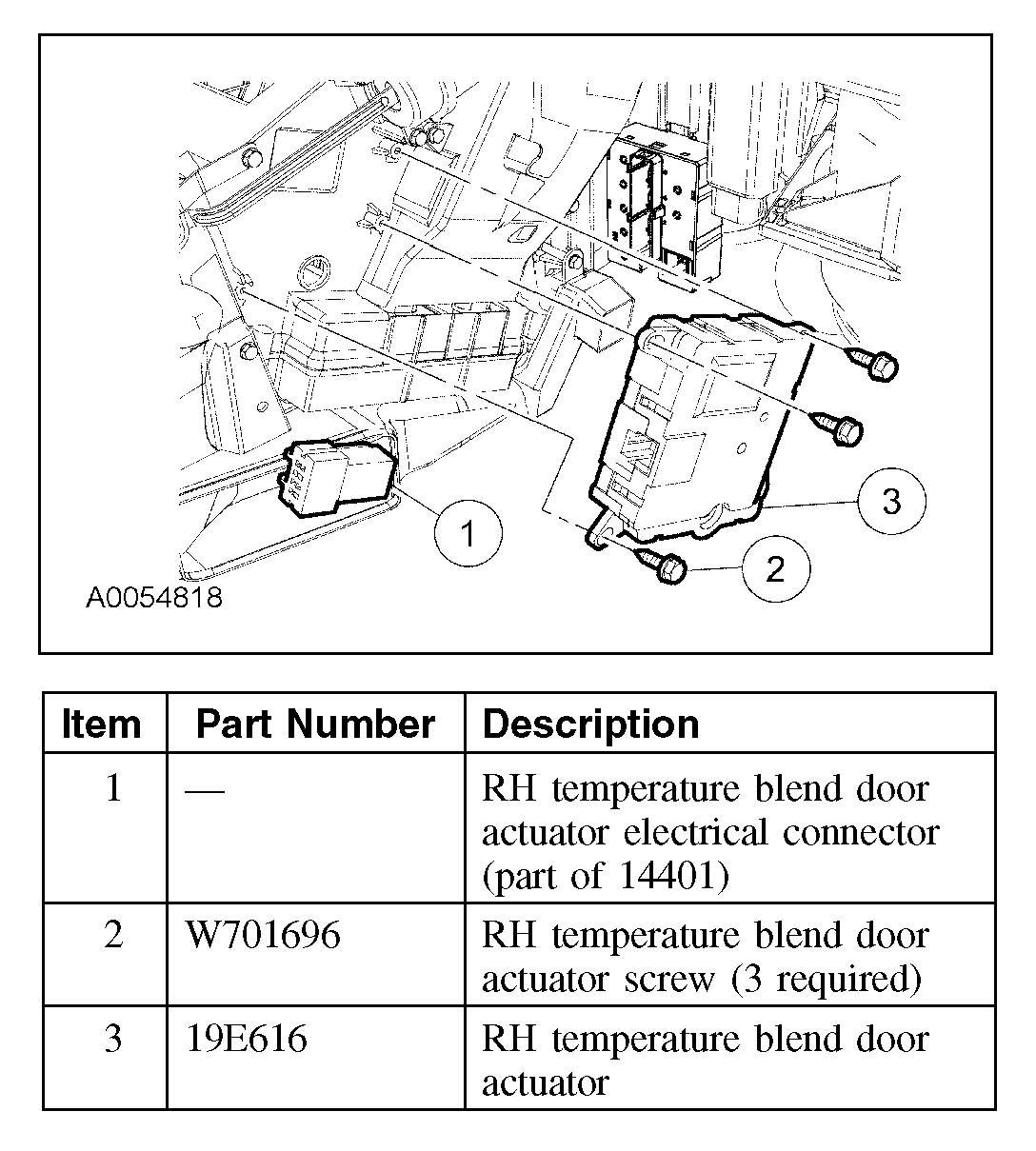 3

1

2

A0054818

| Item | Part Number | Description |
|---|---|---|
| 1 | — | RH temperature blend door actuator electrical connector (part of 14401) |
| 2 | W701696 | RH temperature blend door actuator screw (3 required) |
| 3 | 19E616 | RH temperature blend door actuator |