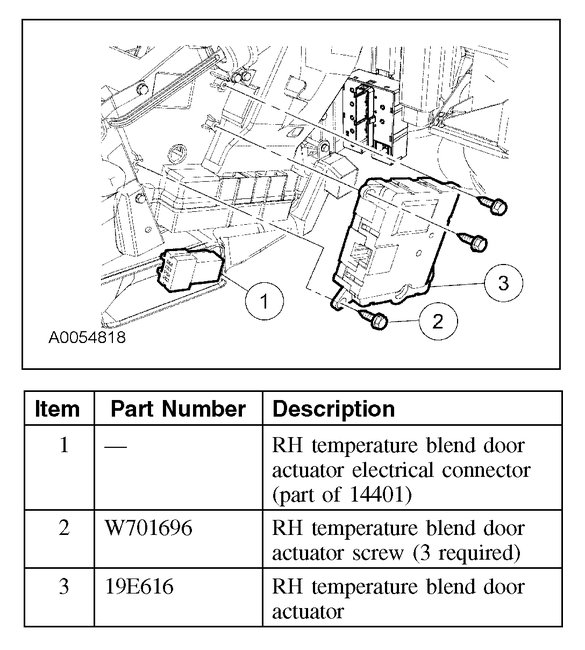 3
1
2
A0054818

| Item | Part Number | Description |
|---|---|---|
| 1 | — | RH temperature blend door actuator electrical connector (part of 14401) |
| 2 | W701696 | RH temperature blend door actuator screw (3 required) |
| 3 | 19E616 | RH temperature blend door actuator |