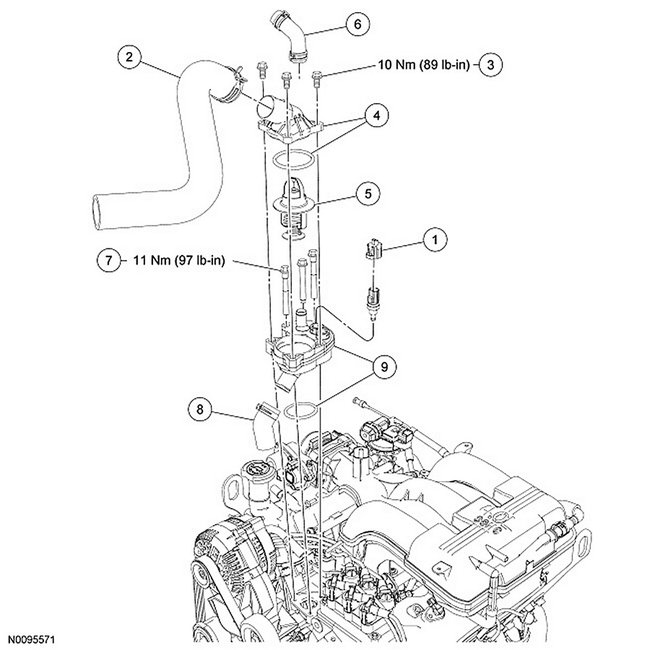 6

2

10 Nm (89 lb-in) 3

4

5

1

7 11 Nm (97 lb-in)

9

8

N0095571