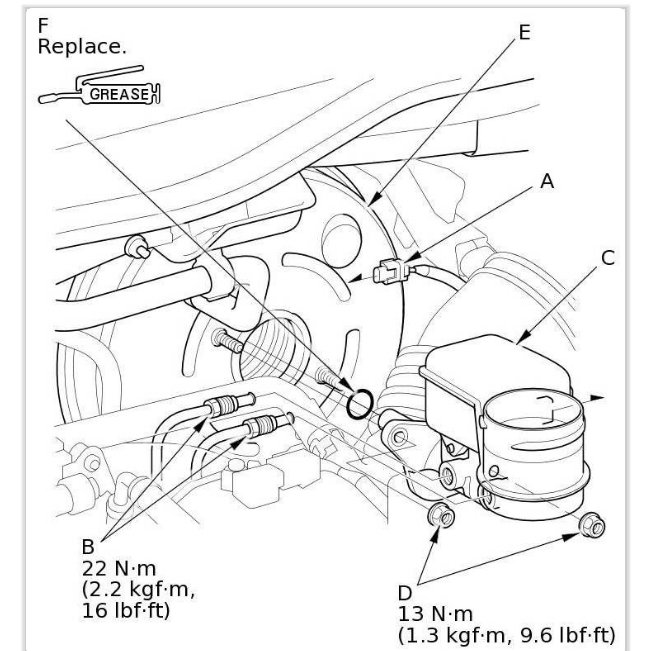 F
Replace.

GREASE

E

A

C

B
22 N·m
(2.2 kgf·m,
16 lbf·ft)

D
13 N·m
(1.3 kgf·m, 9.6 lbf·ft)