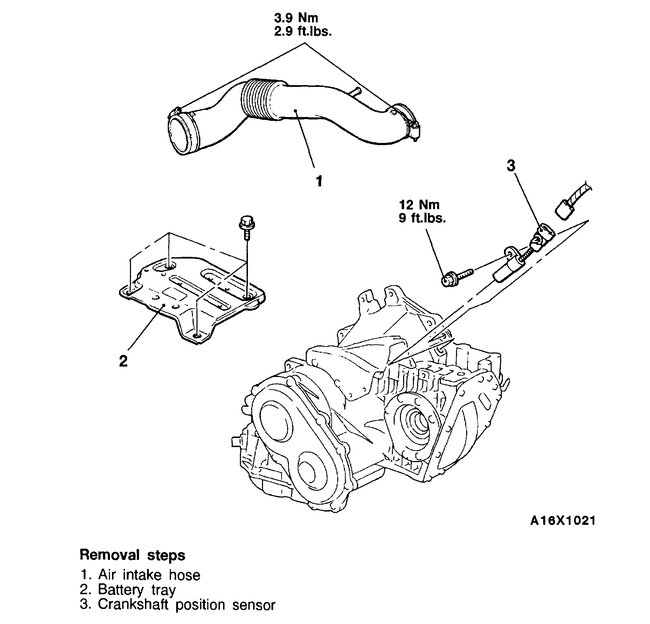 3.9 Nm
2.9 ft.lbs.

1

3

12 Nm
9 ft.lbs.

2

A16X1021

Removal steps
1. Air intake hose
2. Battery tray
3. Crankshaft position sensor