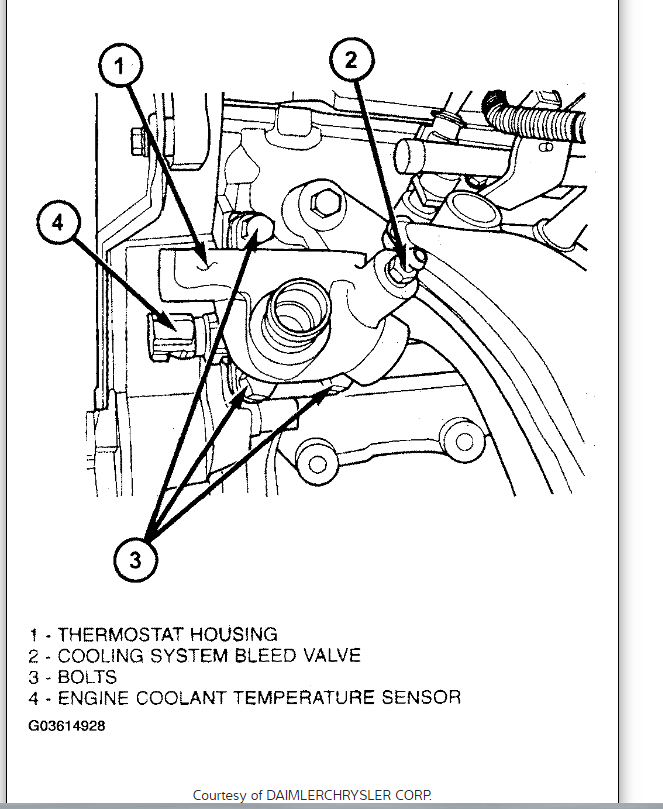 1

2

4

3

1 - THERMOSTAT HOUSING
2 - COOLING SYSTEM BLEED VALVE
3 - BOLTS
4 - ENGINE COOLANT TEMPERATURE SENSOR

G03614928

Courtesy of DAIMLERCHRYSLER CORP.