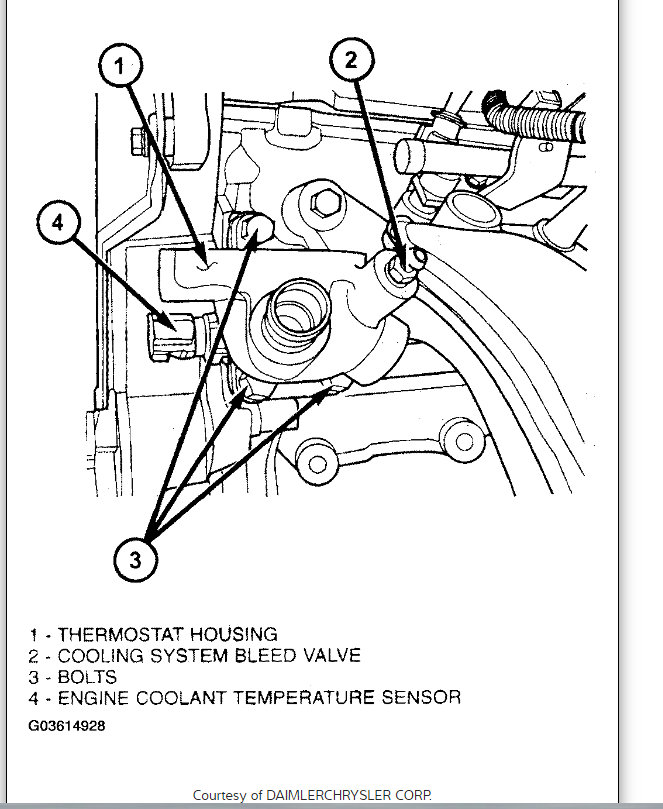 1

2

4

3

1 - THERMOSTAT HOUSING
2 - COOLING SYSTEM BLEED VALVE
3 - BOLTS
4 - ENGINE COOLANT TEMPERATURE SENSOR

G03614928

Courtesy of DAIMLERCHRYSLER CORP.