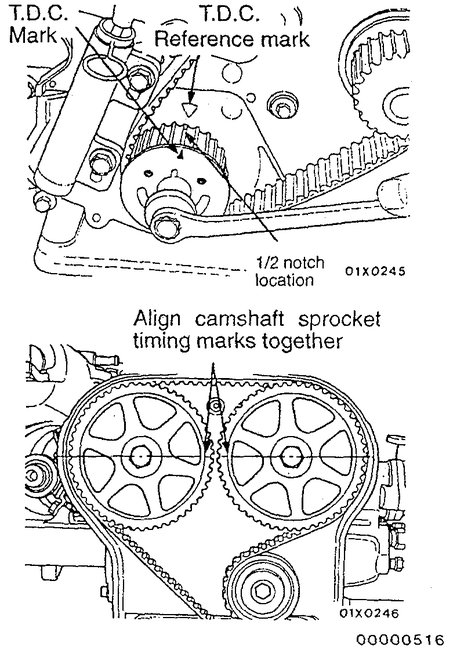 T.D.C.
Mark

T.D.C.
Reference mark

1/2 notch location

01X0245

Align camshaft sprocket timing marks together

01X0246

00000516