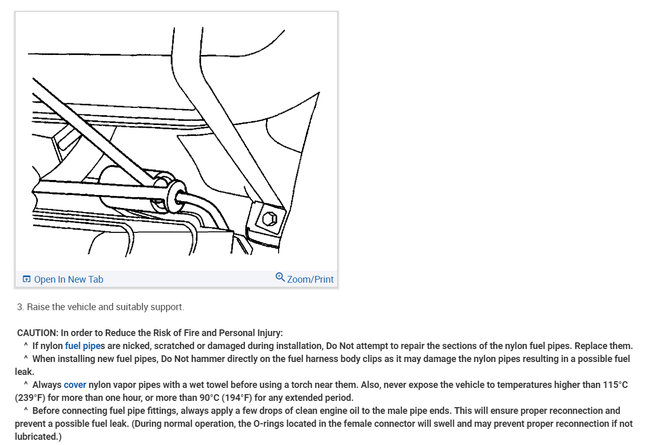 Open In New Tab

Zoom/Print

3. Raise the vehicle and suitably support.

CAUTION: In order to Reduce the Risk of Fire and Personal Injury:

^ If nylon fuel pipes are nicked, scratched or damaged during installation, Do Not attempt to repair the sections of the nylon fuel pipes. Replace them.

^ When installing new fuel pipes, Do Not hammer directly on the fuel harness body clips as it may damage the nylon pipes resulting in a possible fuel leak.

^ Always cover nylon vapor pipes with a wet towel before using a torch near them. Also, never expose the vehicle to temperatures higher than 115°C (239°F) for more than one hour, or more than 90°C (194°F) for any extended period.

^ Before connecting fuel pipe fittings, always apply a few drops of clean engine oil to the male pipe ends. This will ensure proper reconnection and prevent a possible fuel leak. (During normal operation, the O-rings located in the female connector will swell and may prevent proper reconnection if not lubricated.)