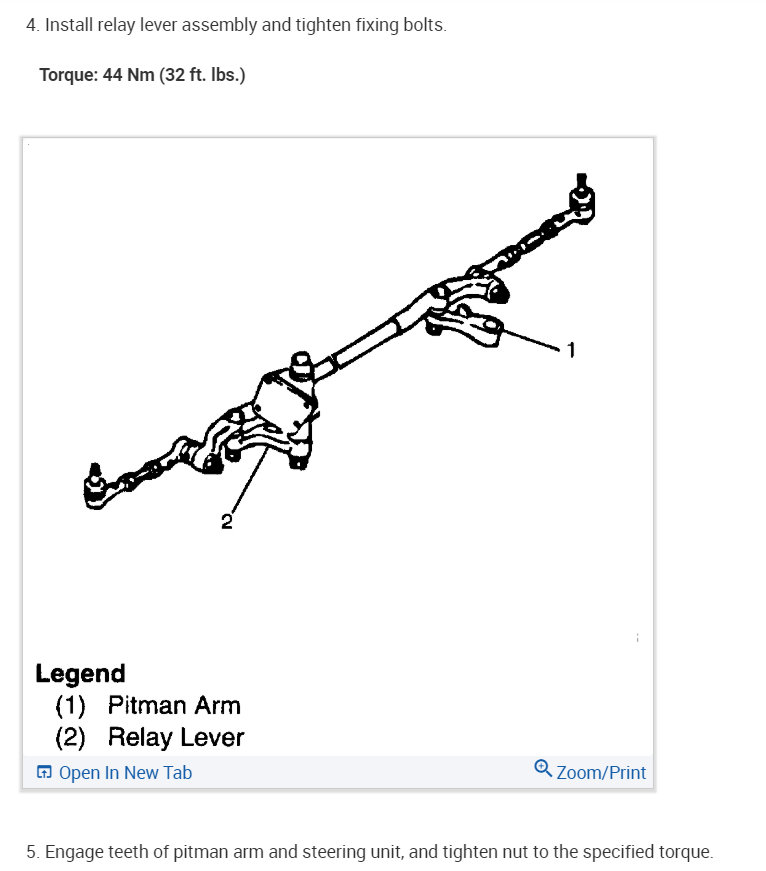 4. Install relay lever assembly and tighten fixing bolts.

Torque: 44 Nm (32 ft. lbs.)

1

2

Legend
(1) Pitman Arm
(2) Relay Lever

Open In New Tab

Zoom/Print

5. Engage teeth of pitman arm and steering unit, and tighten nut to the specified torque.