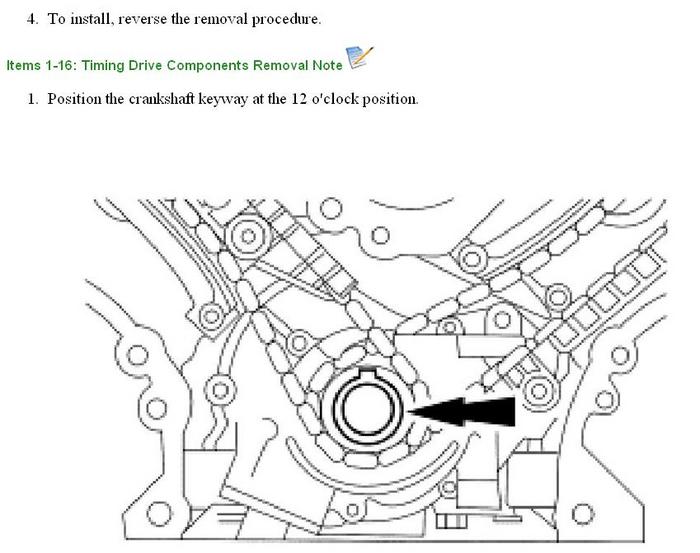 4. To install, reverse the removal procedure.

Items 1-16: Timing Drive Components Removal Note

1. Position the crankshaft keyway at the 12 o'clock position.