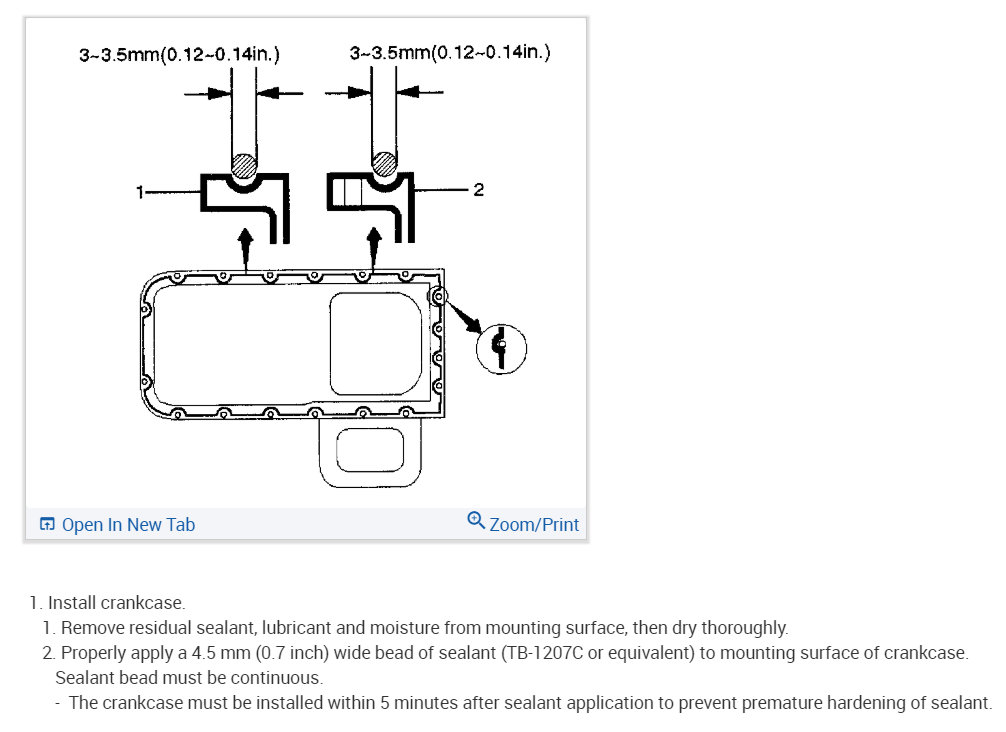 3~3.5mm(0.12~0.14in.)

3~3.5mm(0.12~0.14in.)

1

2

Open In New Tab

Zoom/Print

1. Install crankcase.

1. Remove residual sealant, lubricant and moisture from mounting surface, then dry thoroughly.

2. Properly apply a 4.5 mm (0.7 inch) wide bead of sealant (TB-1207C or equivalent) to mounting surface of crankcase. Sealant bead must be continuous.

- The crankcase must be installed within 5 minutes after sealant application to prevent premature hardening of sealant.