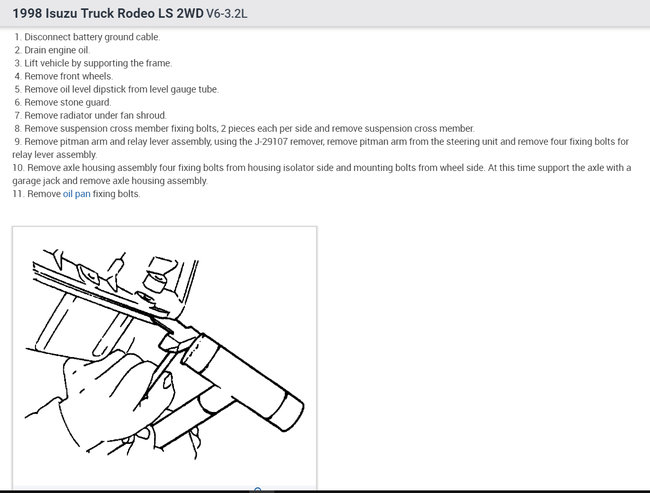 1998 Isuzu Truck Rodeo LS 2WD V6-3.2L

1. Disconnect battery ground cable.
2. Drain engine oil.
3. Lift vehicle by supporting the frame.
4. Remove front wheels.
5. Remove oil level dipstick from level gauge tube.
6. Remove stone guard.
7. Remove radiator under fan shroud.
8. Remove suspension cross member fixing bolts, 2 pieces each per side and remove suspension cross member.
9. Remove pitman arm and relay lever assembly, using the J-29107 remover, remove pitman arm from the steering unit and remove four fixing bolts for relay lever assembly.
10. Remove axle housing assembly four fixing bolts from housing isolator side and mounting bolts from wheel side. At this time support the axle with a garage jack and remove axle housing assembly.
11. Remove oil pan fixing bolts.