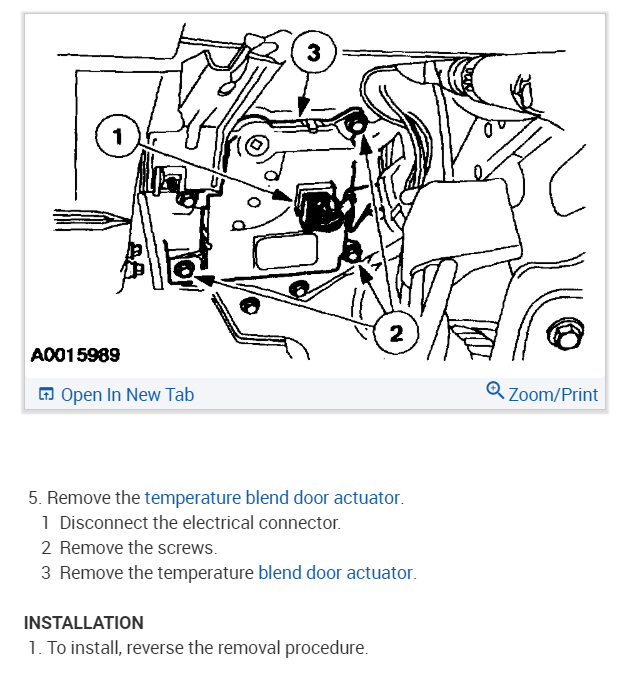 3

1

2

A0015989

Open In New Tab

Zoom/Print

5. Remove the temperature blend door actuator.

1 Disconnect the electrical connector.

2 Remove the screws.

3 Remove the temperature blend door actuator.

INSTALLATION

1. To install, reverse the removal procedure.