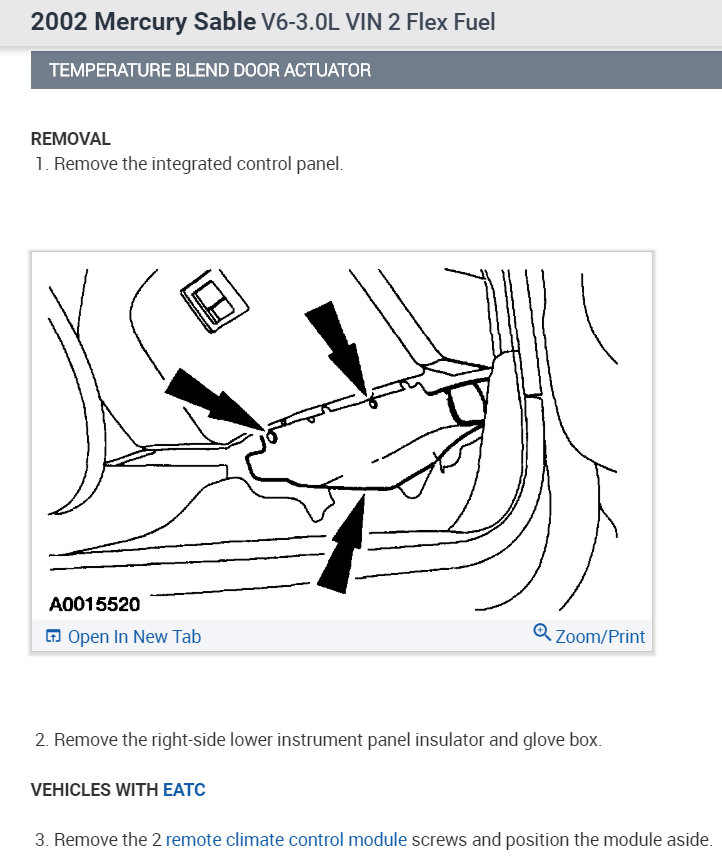 2002 Mercury Sable V6-3.0L VIN 2 Flex Fuel

TEMPERATURE BLEND DOOR ACTUATOR

REMOVAL

1. Remove the integrated control panel.

A0015520

Open In New Tab

Zoom/Print

2. Remove the right-side lower instrument panel insulator and glove box.

VEHICLES WITH EATC

3. Remove the 2 remote climate control module screws and position the module aside.