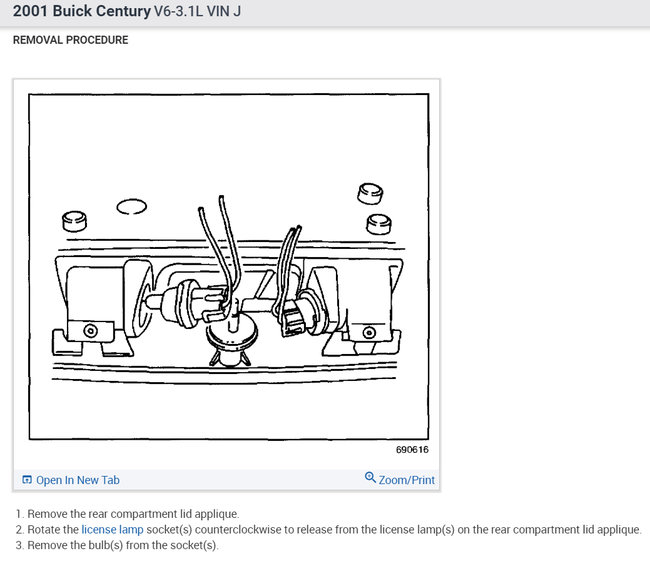 2001 Buick Century V6-3.1L VIN J

REMOVAL PROCEDURE

690616

Open In New Tab

Zoom/Print

1. Remove the rear compartment lid applique.
2. Rotate the license lamp socket(s) counterclockwise to release from the license lamp(s) on the rear compartment lid applique.
3. Remove the bulb(s) from the socket(s).