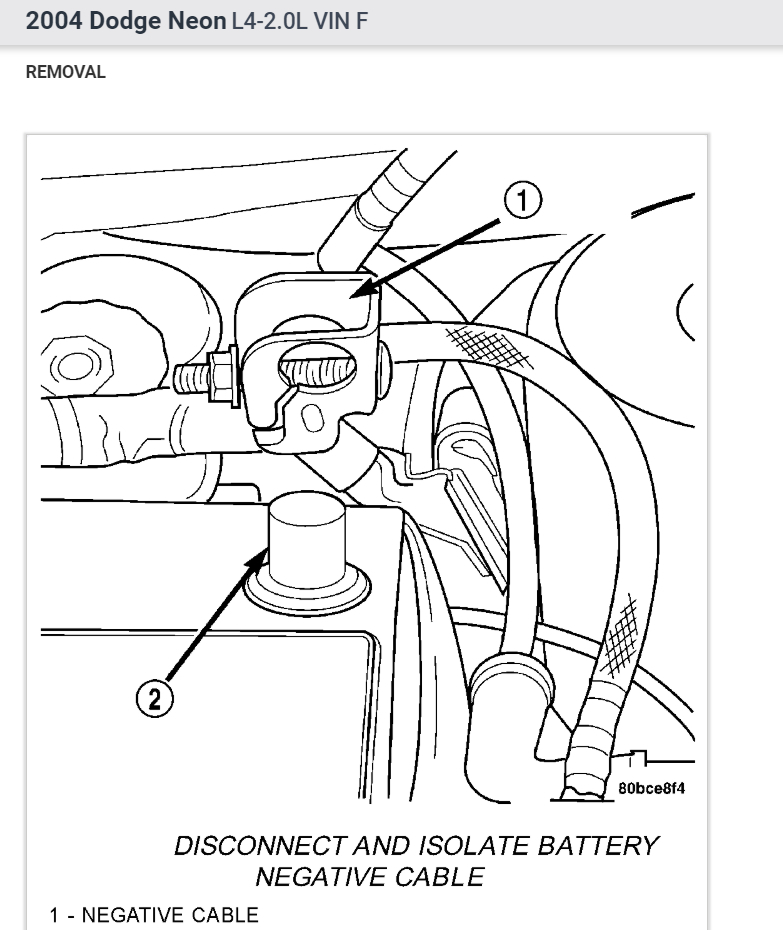 2004 Dodge Neon L4-2.0L VIN F

REMOVAL

1

2

80bce8f4

DISCONNECT AND ISOLATE BATTERY NEGATIVE CABLE

1 - NEGATIVE CABLE