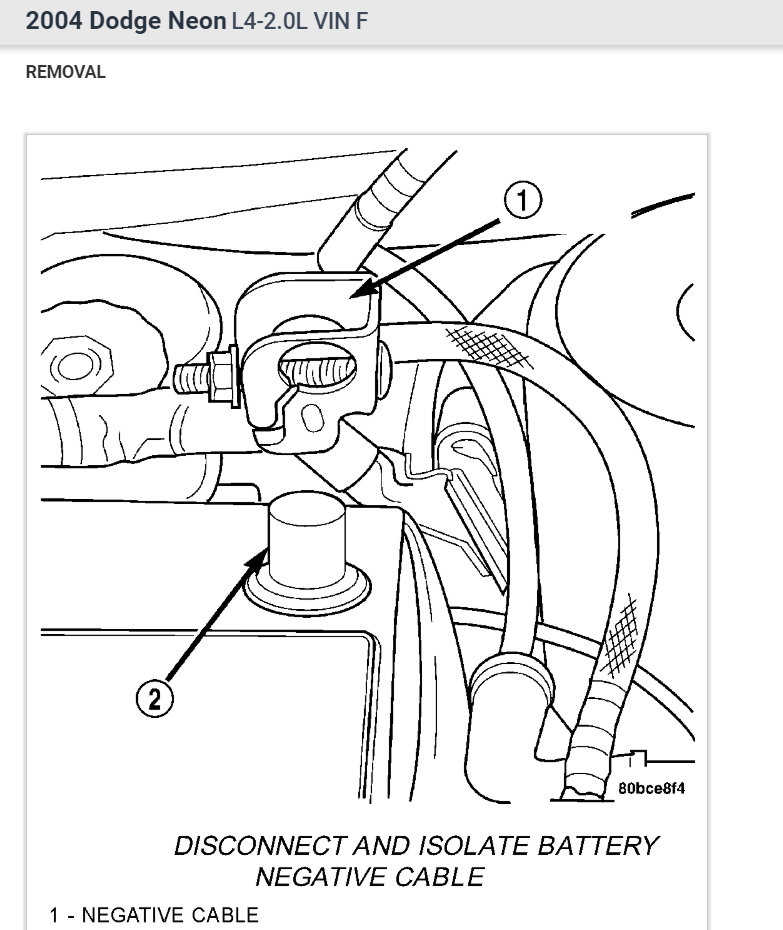 2004 Dodge Neon L4-2.0L VIN F

REMOVAL

1

2

80bce8f4

DISCONNECT AND ISOLATE BATTERY NEGATIVE CABLE

1 - NEGATIVE CABLE