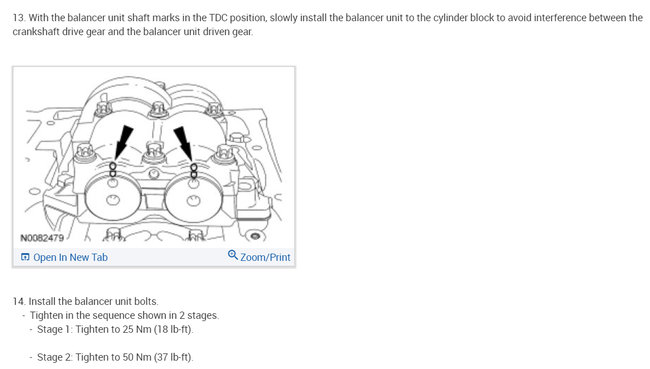 13. With the balancer unit shaft marks in the TDC position, slowly install the balancer unit to the cylinder block to avoid interference between the crankshaft drive gear and the balancer unit driven gear.

N0082479

Open In New Tab

Zoom/Print

14. Install the balancer unit bolts.
- Tighten in the sequence shown in 2 stages.
- Stage 1: Tighten to 25 Nm (18 lb-ft).

- Stage 2: Tighten to 50 Nm (37 lb-ft).