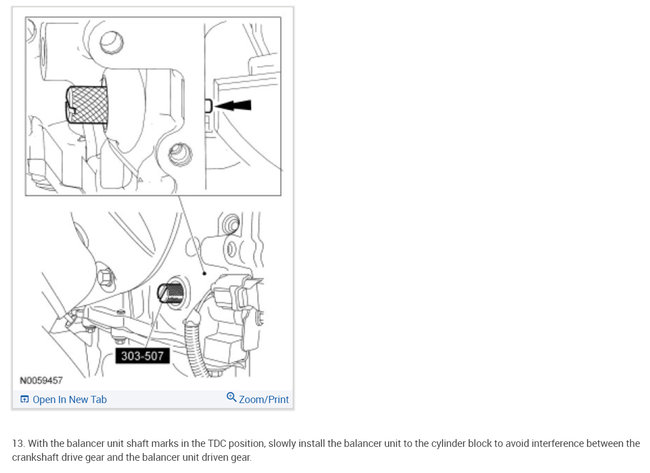 303-507

N0059457

Open In New Tab

Zoom/Print

13. With the balancer unit shaft marks in the TDC position, slowly install the balancer unit to the cylinder block to avoid interference between the crankshaft drive gear and the balancer unit driven gear.