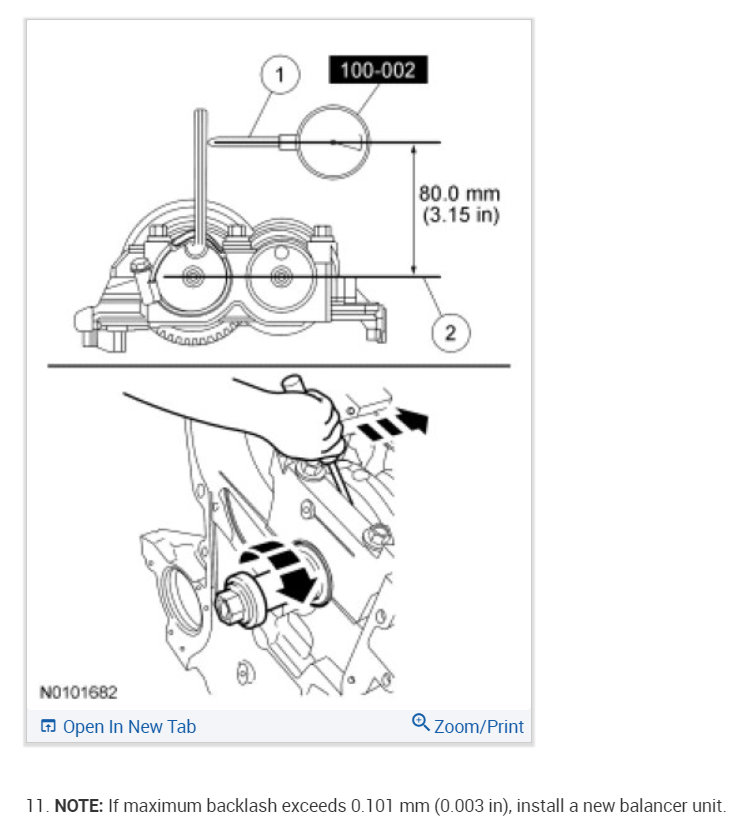 1

100-002

80.0 mm
(3.15 in)

2

N0101682

Open In New Tab

Zoom/Print

11. **NOTE:** If maximum backlash exceeds 0.101 mm (0.003 in), install a new balancer unit.