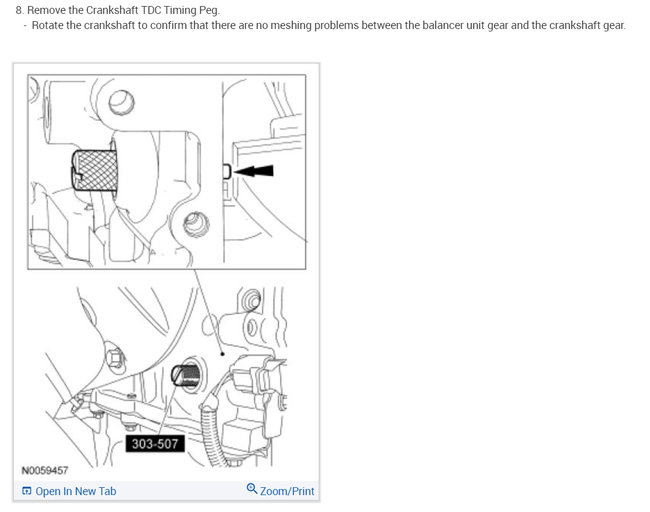 8. Remove the Crankshaft TDC Timing Peg.
- Rotate the crankshaft to confirm that there are no meshing problems between the balancer unit gear and the crankshaft gear.

303-507

N0059457

Open In New Tab

Zoom/Print