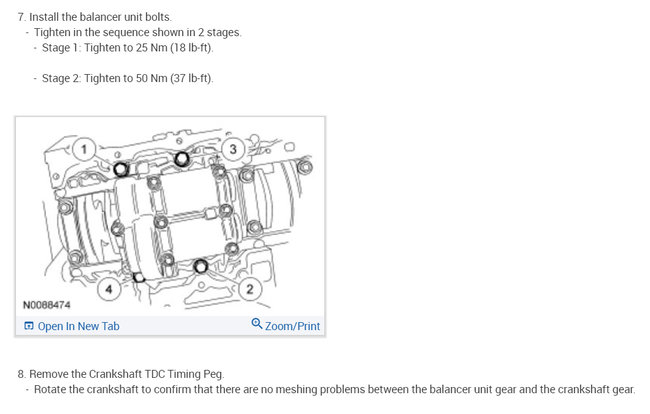 7. Install the balancer unit bolts.
- Tighten in the sequence shown in 2 stages.
- Stage 1: Tighten to 25 Nm (18 lb-ft).

- Stage 2: Tighten to 50 Nm (37 lb-ft).

1
3
4
2
N0088474
Open In New Tab
Zoom/Print

8. Remove the Crankshaft TDC Timing Peg.
- Rotate the crankshaft to confirm that there are no meshing problems between the balancer unit gear and the crankshaft gear.