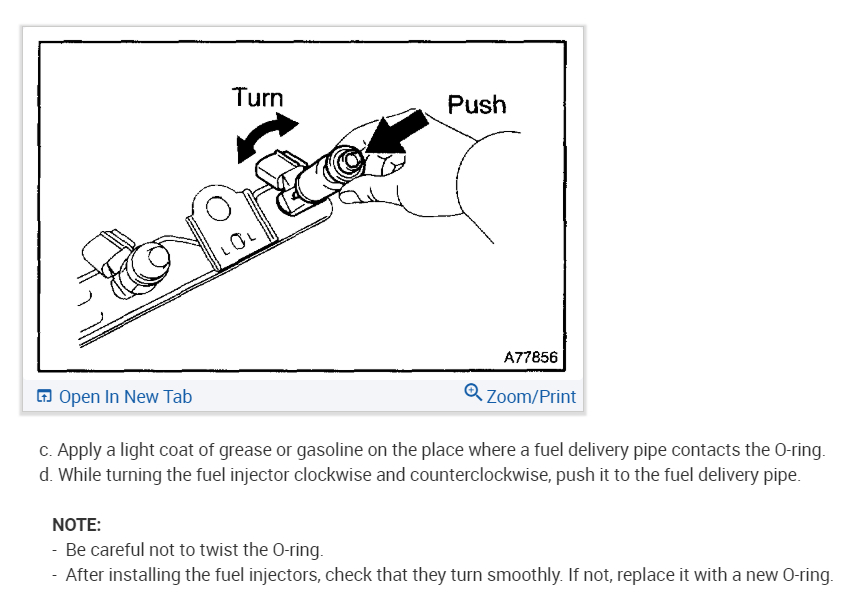 Turn
Push
A77856
Open In New Tab
Zoom/Print

c. Apply a light coat of grease or gasoline on the place where a fuel delivery pipe contacts the O-ring.
d. While turning the fuel injector clockwise and counterclockwise, push it to the fuel delivery pipe.

NOTE:
- Be careful not to twist the O-ring.
- After installing the fuel injectors, check that they turn smoothly. If not, replace it with a new O-ring.