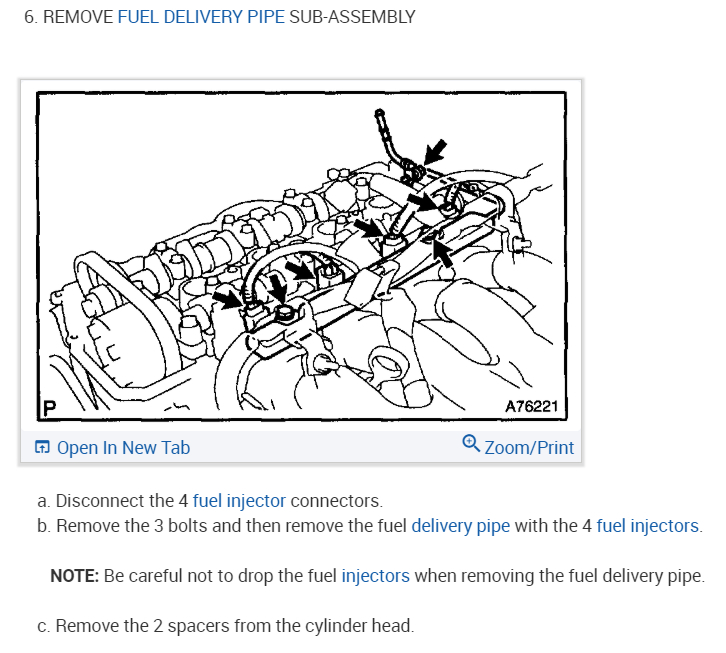 6. REMOVE FUEL DELIVERY PIPE SUB-ASSEMBLY

P

A76221

Open In New Tab

Zoom/Print

a. Disconnect the 4 fuel injector connectors.
b. Remove the 3 bolts and then remove the fuel delivery pipe with the 4 fuel injectors.

NOTE: Be careful not to drop the fuel injectors when removing the fuel delivery pipe.

c. Remove the 2 spacers from the cylinder head.