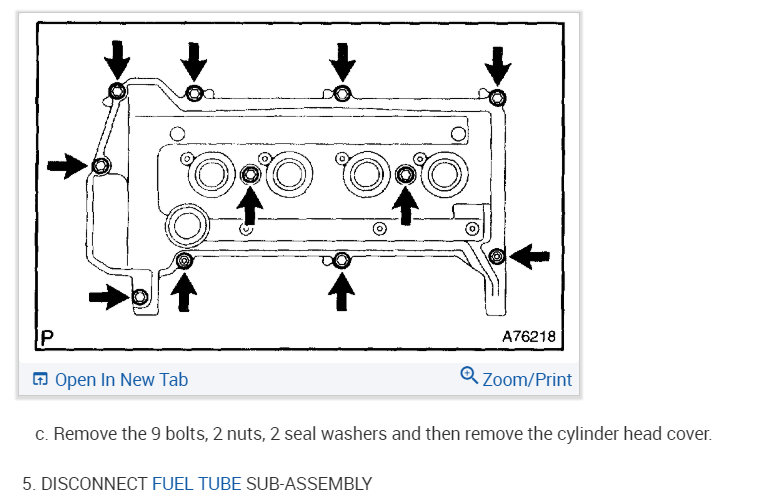 P

A76218

Open In New Tab

Zoom/Print

c. Remove the 9 bolts, 2 nuts, 2 seal washers and then remove the cylinder head cover.

5. DISCONNECT FUEL TUBE SUB-ASSEMBLY