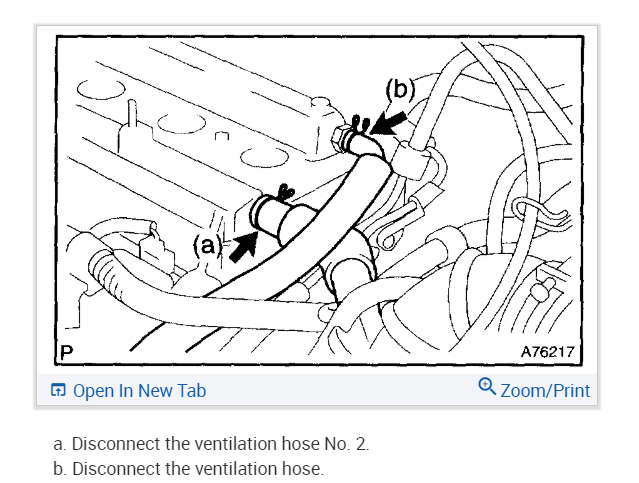 (b)

(a)

P

A76217

Open In New Tab

Zoom/Print

a. Disconnect the ventilation hose No. 2.

b. Disconnect the ventilation hose.