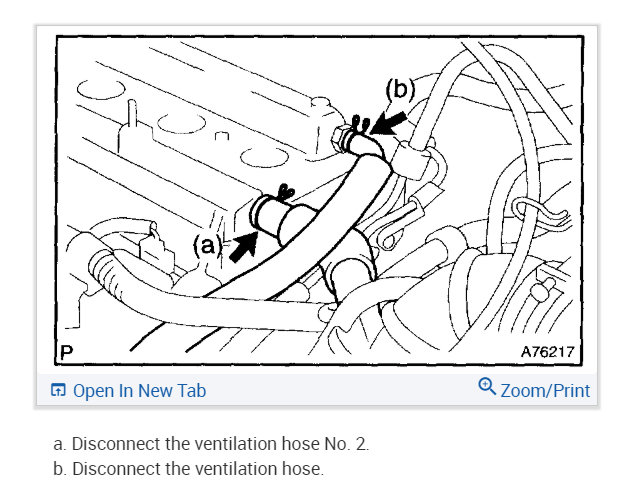 (b)

(a)

P

A76217

Open In New Tab

Zoom/Print

a. Disconnect the ventilation hose No. 2.
b. Disconnect the ventilation hose.