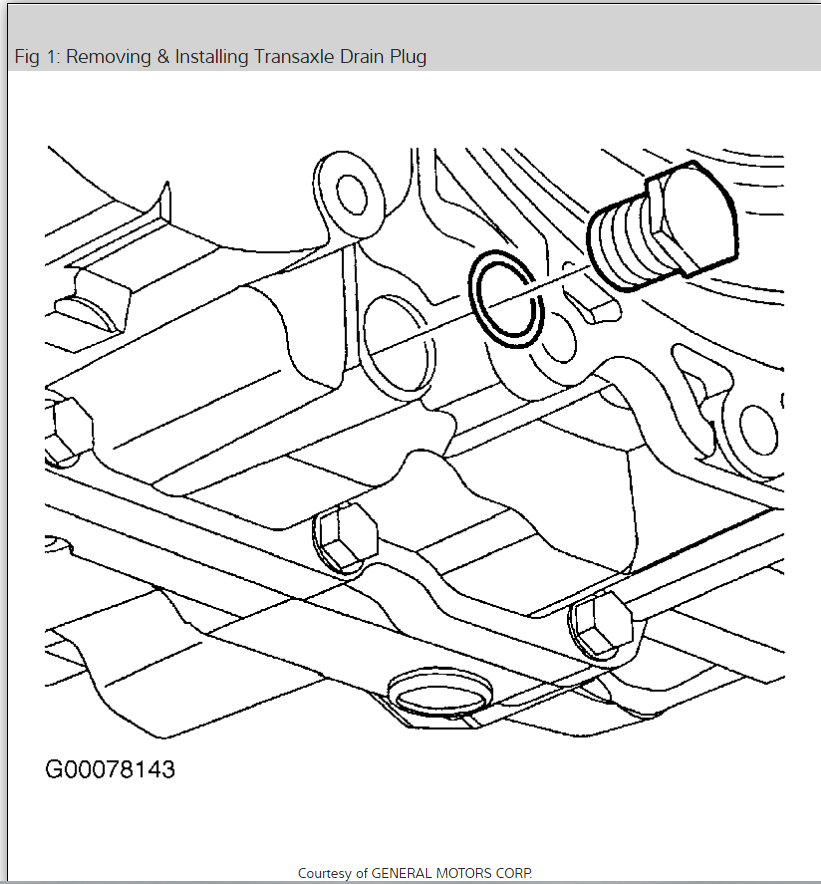 Fig 1: Removing & Installing Transaxle Drain Plug

G00078143

Courtesy of GENERAL MOTORS CORP.