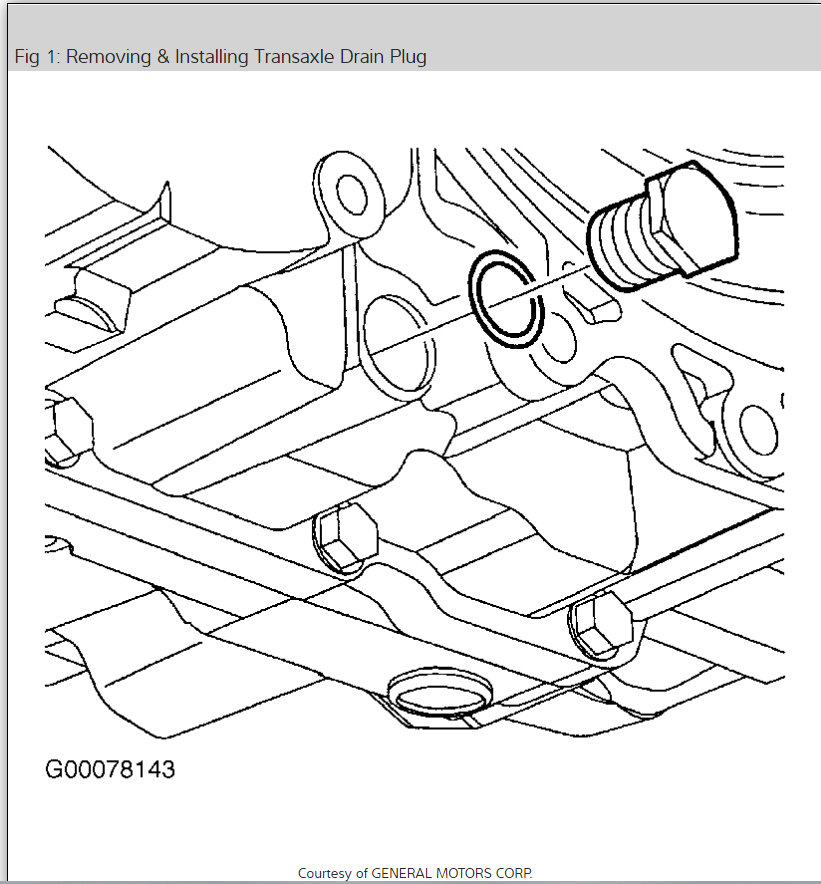 Fig 1: Removing & Installing Transaxle Drain Plug

G00078143

Courtesy of GENERAL MOTORS CORP.