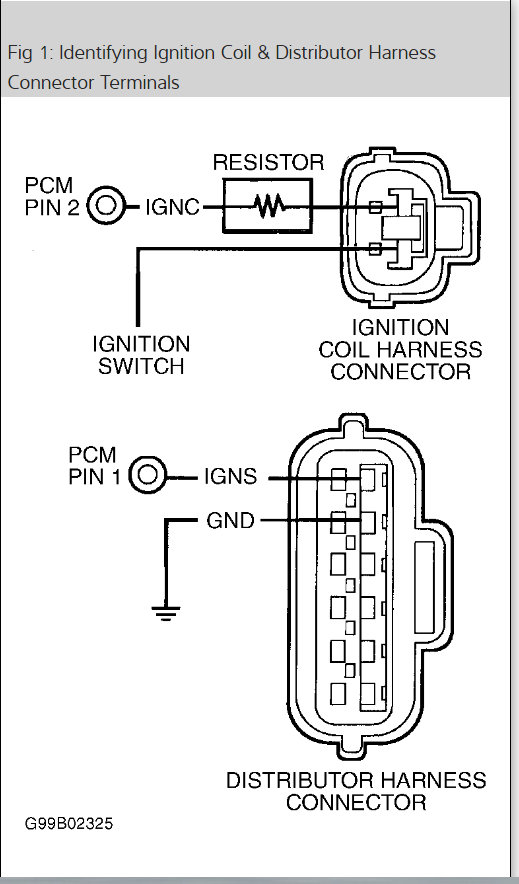 Fig 1: Identifying Ignition Coil & Distributor Harness Connector Terminals

RESISTOR

PCM
PIN 2

IGNC

IGNITION
SWITCH

IGNITION
COIL HARNESS
CONNECTOR

PCM
PIN 1

IGNS

GND

DISTRIBUTOR HARNESS
CONNECTOR

G99B02325