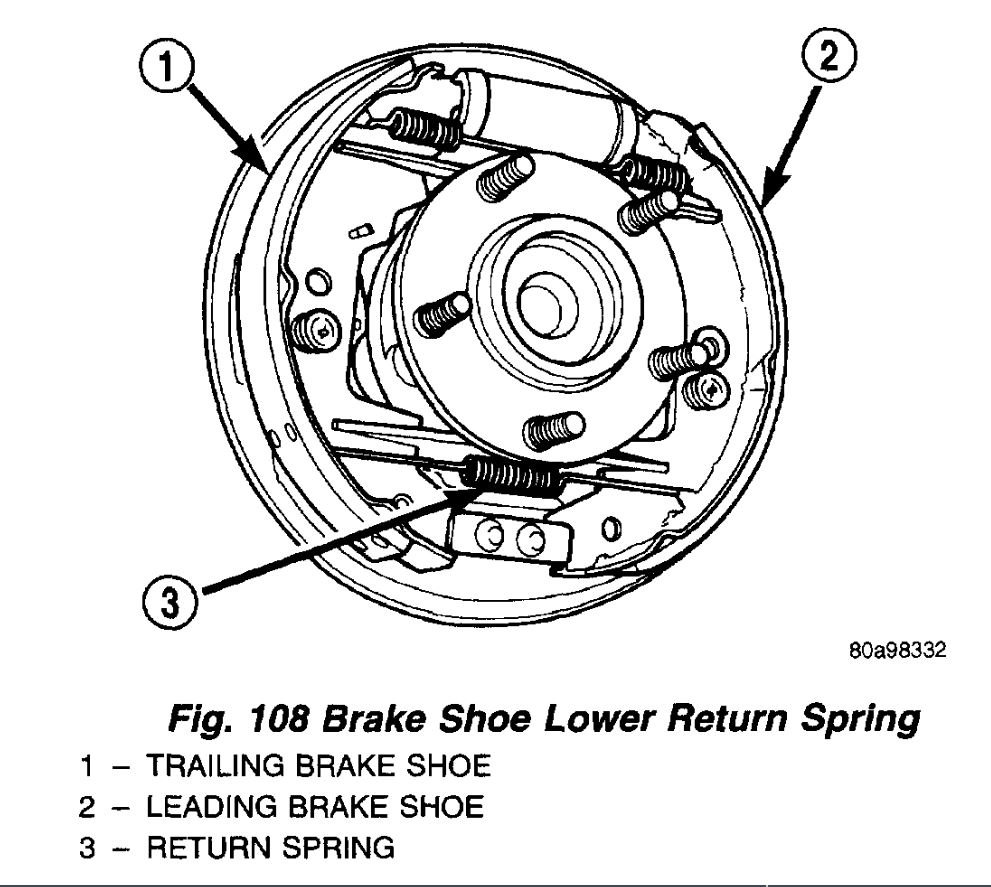 1

2

3

80a98332

Fig. 108 Brake Shoe Lower Return Spring

1 – TRAILING BRAKE SHOE
2 – LEADING BRAKE SHOE
3 – RETURN SPRING