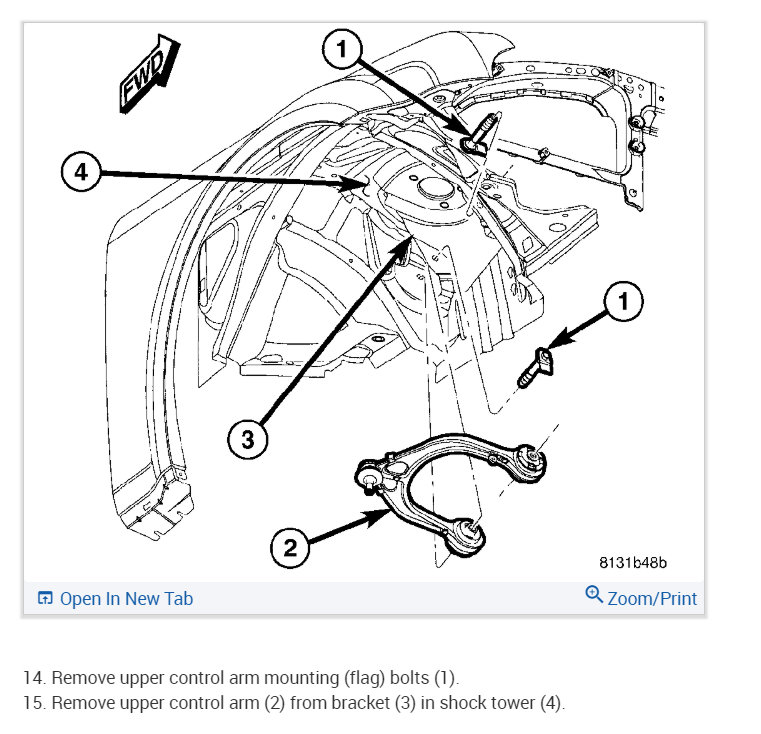 FWD

1

4

1

3

2

8131b48b

Open In New Tab

Zoom/Print

14. Remove upper control arm mounting (flag) bolts (1).
15. Remove upper control arm (2) from bracket (3) in shock tower (4).