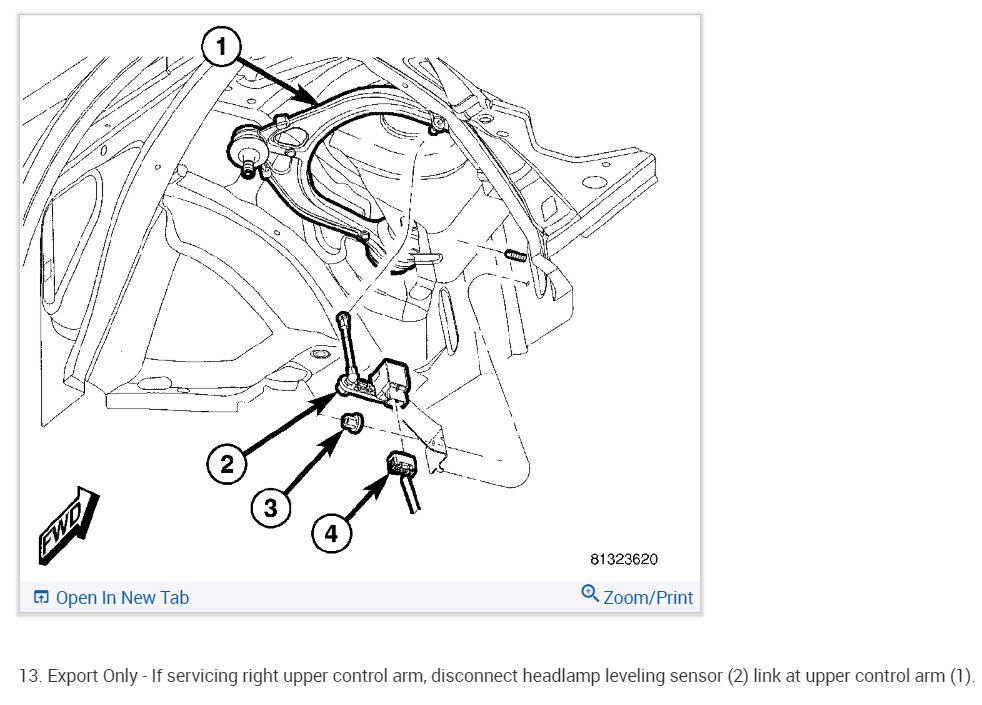 1

2

3

4

FWD

81323620

Open In New Tab

Zoom/Print

13. Export Only - If servicing right upper control arm, disconnect headlamp leveling sensor (2) link at upper control arm (1).