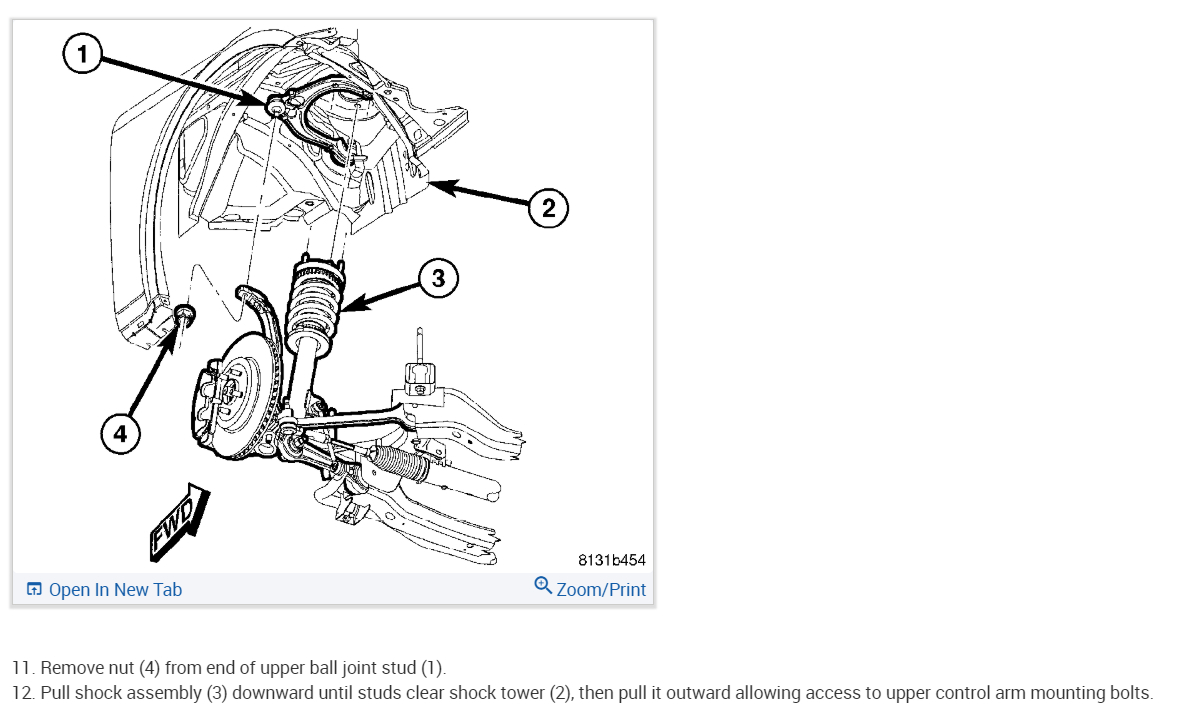 1
2
3
4
FWD
8131b454
Open In New Tab
Zoom/Print

11. Remove nut (4) from end of upper ball joint stud (1).
12. Pull shock assembly (3) downward until studs clear shock tower (2), then pull it outward allowing access to upper control arm mounting bolts.