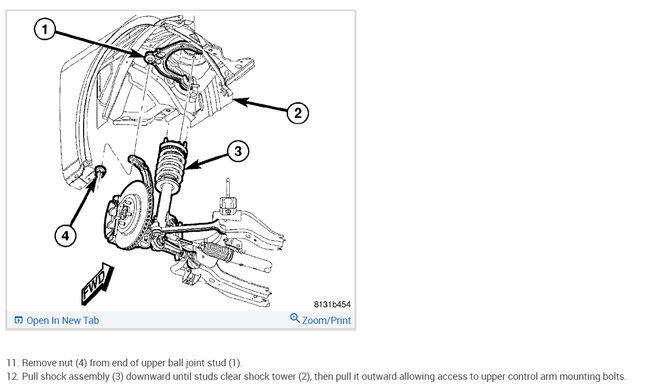 1

2

3

4

FWD

8131b454

Open In New Tab

Zoom/Print

11. Remove nut (4) from end of upper ball joint stud (1).
12. Pull shock assembly (3) downward until studs clear shock tower (2), then pull it outward allowing access to upper control arm mounting bolts.