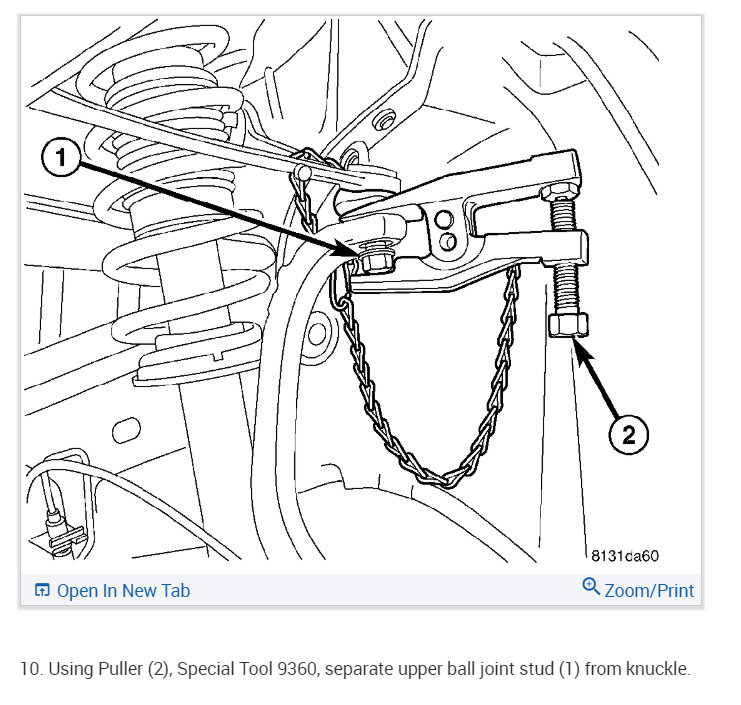 1

2

8131da60

Open In New Tab

Zoom/Print

10. Using Puller (2), Special Tool 9360, separate upper ball joint stud (1) from knuckle.