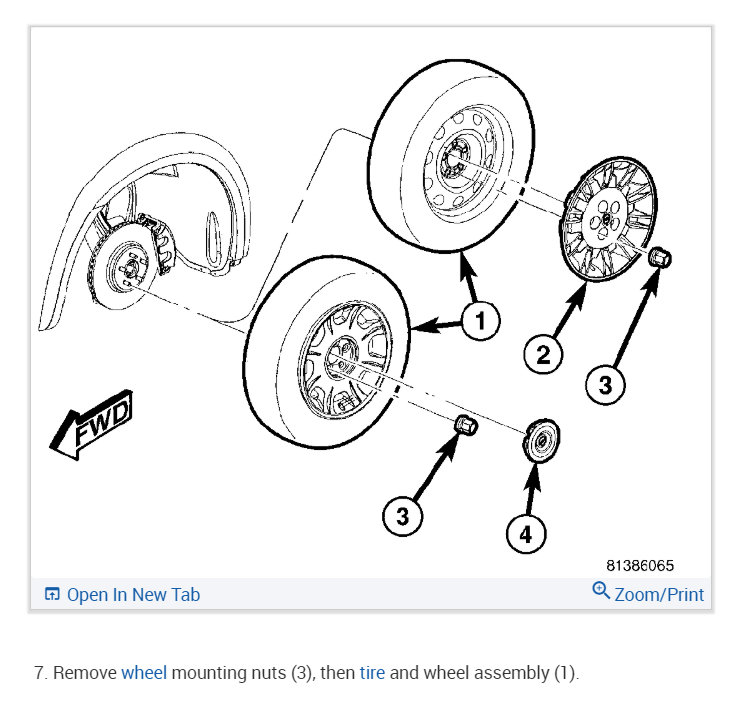 FWD

1

2

3

3

4

81386065

Open In New Tab

Zoom/Print

7. Remove wheel mounting nuts (3), then tire and wheel assembly (1).