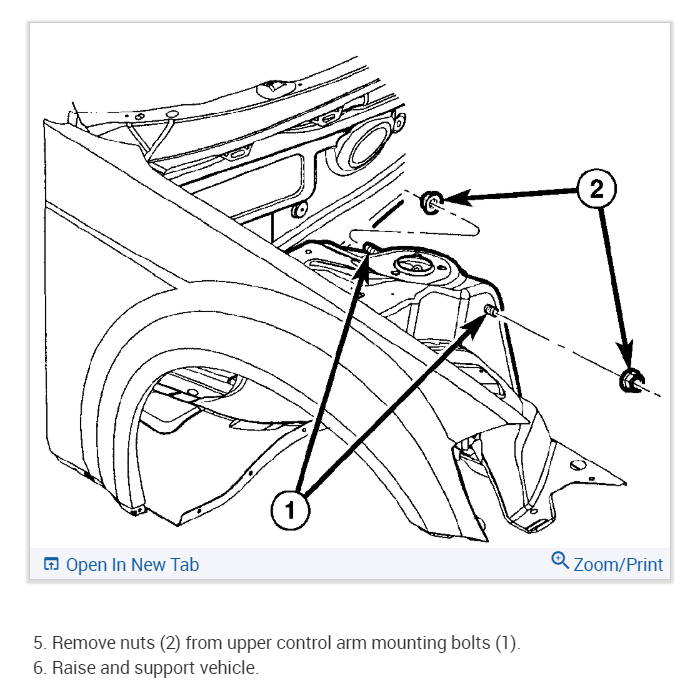 2

1

Open In New Tab

Zoom/Print

5. Remove nuts (2) from upper control arm mounting bolts (1).
6. Raise and support vehicle.