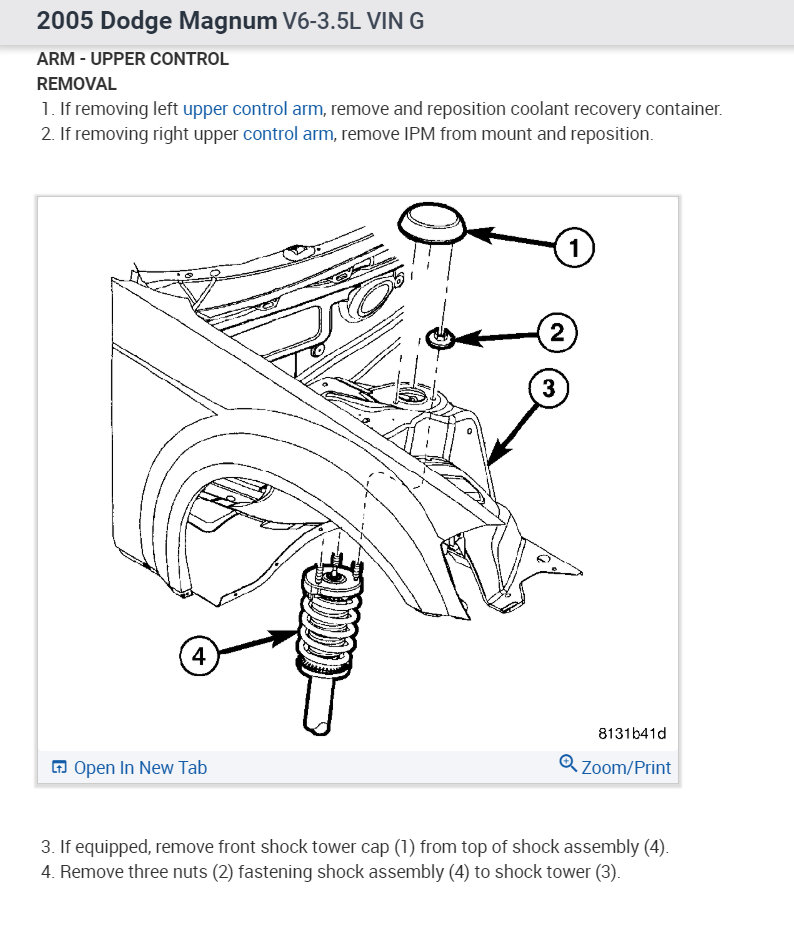 2005 Dodge Magnum V6-3.5L VIN G

ARM - UPPER CONTROL
REMOVAL

1. If removing left upper control arm, remove and reposition coolant recovery container.
2. If removing right upper control arm, remove IPM from mount and reposition.

1
2
3
4
8131b41d

Open In New Tab
Zoom/Print

3. If equipped, remove front shock tower cap (1) from top of shock assembly (4).
4. Remove three nuts (2) fastening shock assembly (4) to shock tower (3).