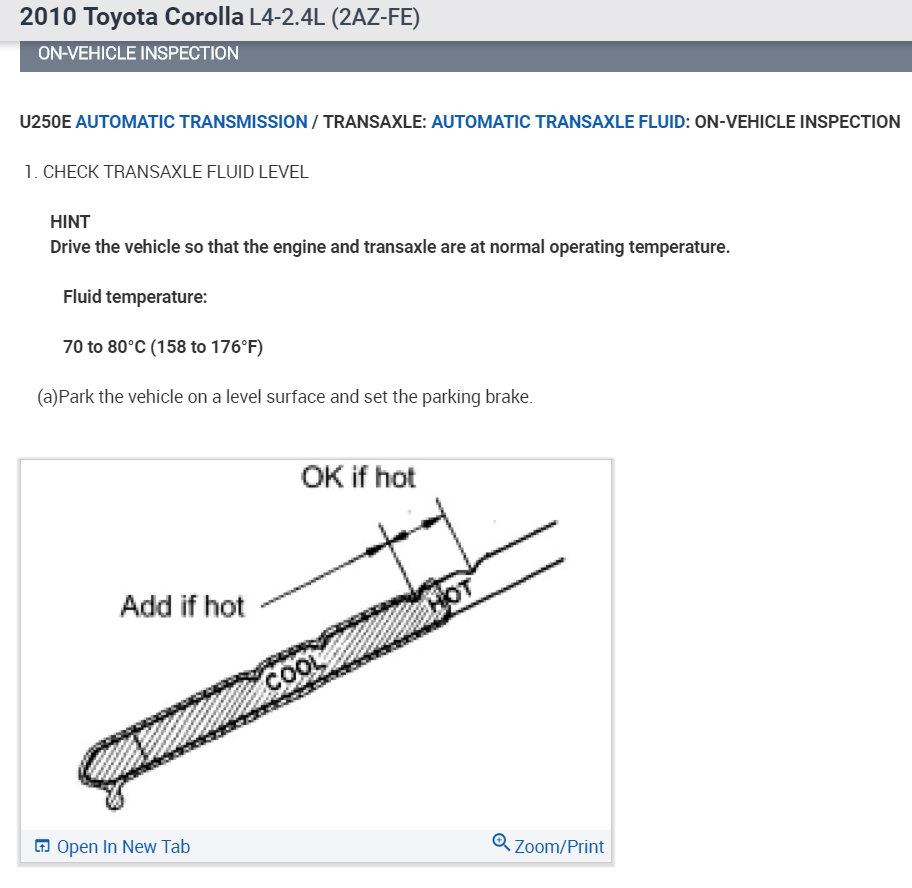 2010 Toyota Corolla L4-2.4L (2AZ-FE)

ON-VEHICLE INSPECTION

U250E AUTOMATIC TRANSMISSION / TRANSAXLE: AUTOMATIC TRANSAXLE FLUID: ON-VEHICLE INSPECTION

1. CHECK TRANSAXLE FLUID LEVEL

HINT
Drive the vehicle so that the engine and transaxle are at normal operating temperature.

Fluid temperature:

70 to 80°C (158 to 176°F)

(a)Park the vehicle on a level surface and set the parking brake.

OK if hot

Add if hot

HOT

COOL

Open In New Tab

Zoom/Print