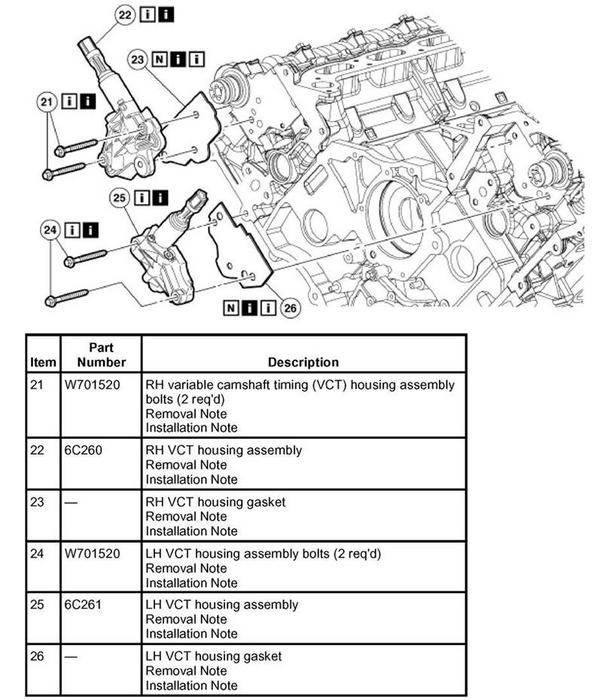 22 i i

23 N i i

21 i i

25 i i

24 i i

N i i 26

| Item | Part Number | Description |
|---|---|---|
| 21 | W701520 | RH variable camshaft timing (VCT) housing assembly bolts (2 req'd) Removal Note Installation Note |
| 22 | 6C260 | RH VCT housing assembly Removal Note Installation Note |
| 23 | — | RH VCT housing gasket Removal Note Installation Note |
| 24 | W701520 | LH VCT housing assembly bolts (2 req'd) Removal Note Installation Note |
| 25 | 6C261 | LH VCT housing assembly Removal Note Installation Note |
| 26 | — | LH VCT housing gasket Removal Note Installation Note |